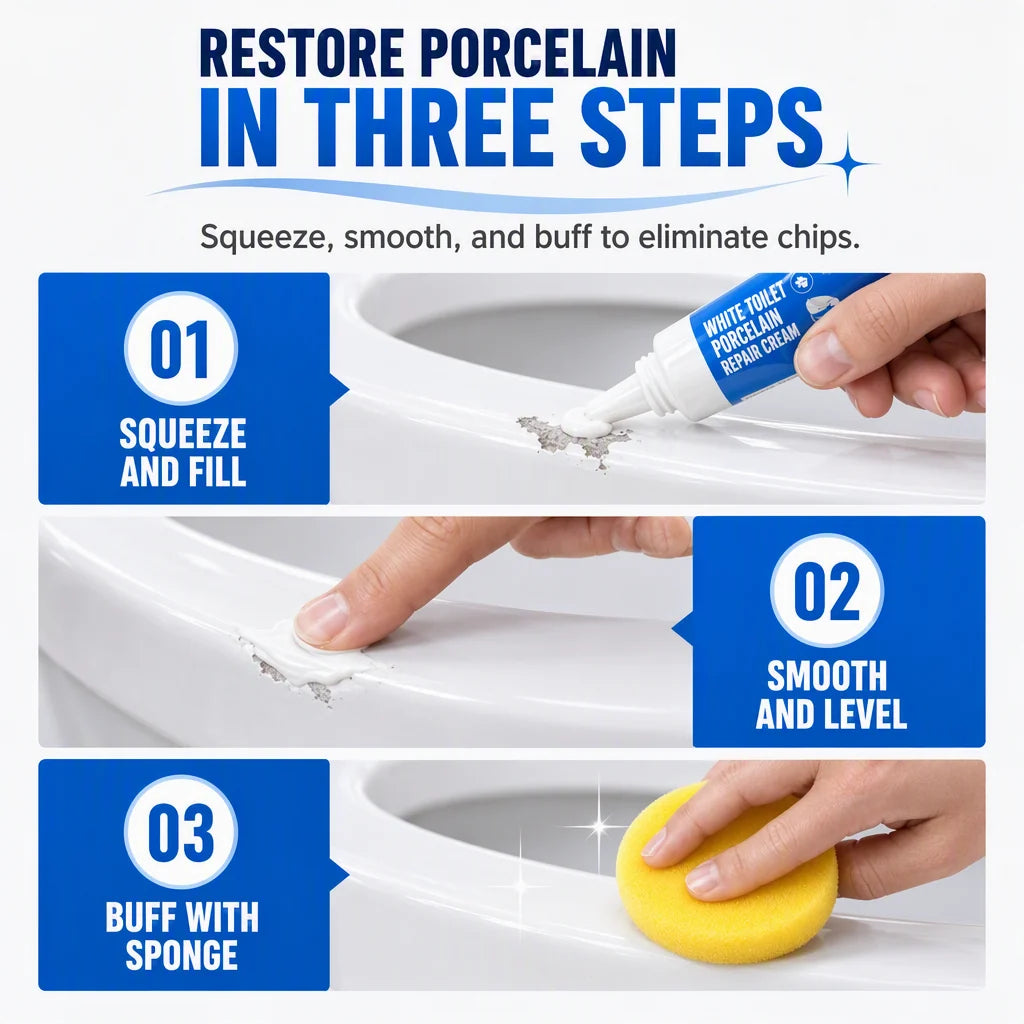 RESTORE PORCELAIN
IN THREE STEPS

Squeeze, smooth, and buff to eliminate chips.

01
SQUEEZE
AND FILL

WHITE TOILET
PORCELAIN
REPAIR CREAM

02
SMOOTH
AND LEVEL

03
BUFF WITH
SPONGE