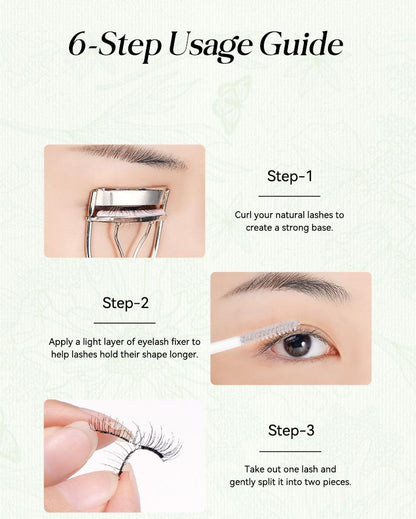 6-Step Usage Guide

Step-1

Curl your natural lashes to create a strong base.

Step-2

Apply a light layer of eyelash fixer to help lashes hold their shape longer.

Step-3

Take out one lash and gently split it into two pieces.